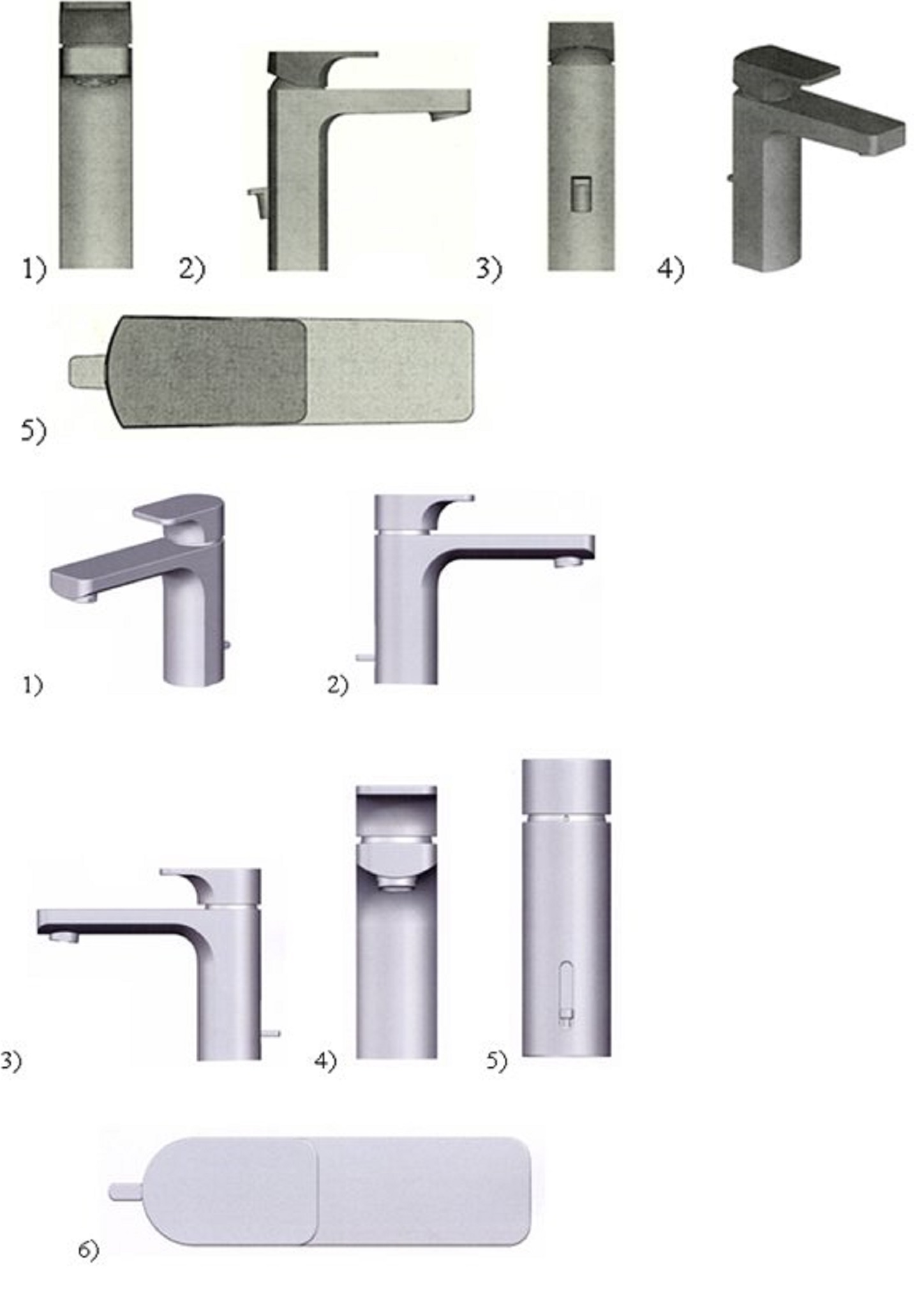 1)
2)
3)
4)
5)

1)
2)
3)
4)
5)
6)